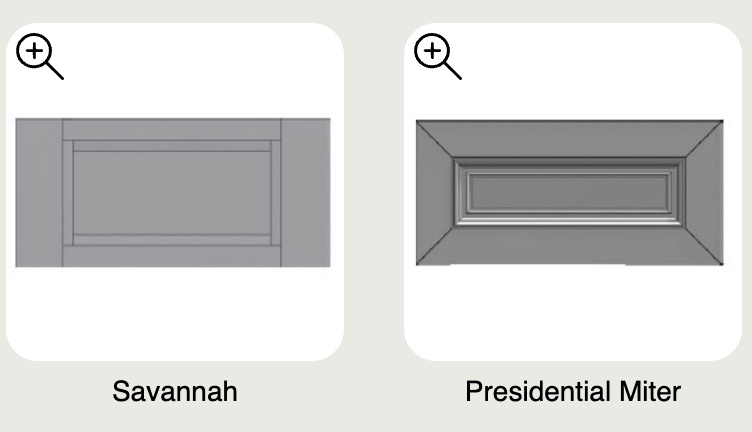 Savannah

Presidential Miter